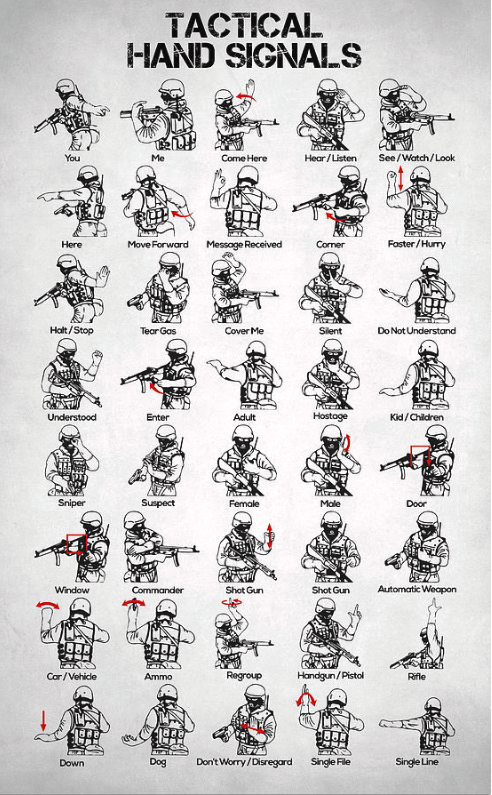 TACTICAL
HAND SIGNALS

You
Me
Come Here
Hear / Listen
See / Watch / Look

Here
Move Forward
Message Received
Corner
Faster / Hurry

Halt / Stop
Tear Gas
Cover Me
Silent
Do Not Understand

Understood
Enter
Adult
Hostage
Kid / Children

Sniper
Suspect
Female
Male
Door

Window
Commander
Shot Gun
Shot Gun
Automatic Weapon

Car / Vehicle
Ammo
Regroup
Handgun / Pistol
Rifle

Down
Dog
Don't Worry / Disregard
Single File
Single Line